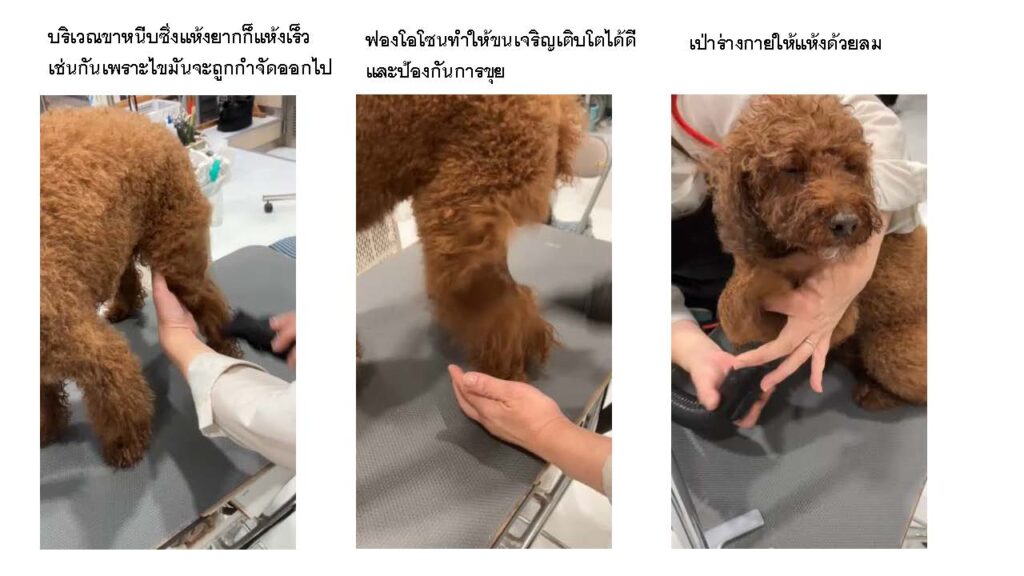 บริเวณขาหนีบซึ่งแห้งยากก็แห้งเร็วเช่นกันเพราะไขมันจะถูกกำจัดออกไป

ฟองโอโซนทำให้ขนเจริญเติบโตได้ดีและป้องกันการขุย

เป่าร่างกายให้แห้งด้วยลม