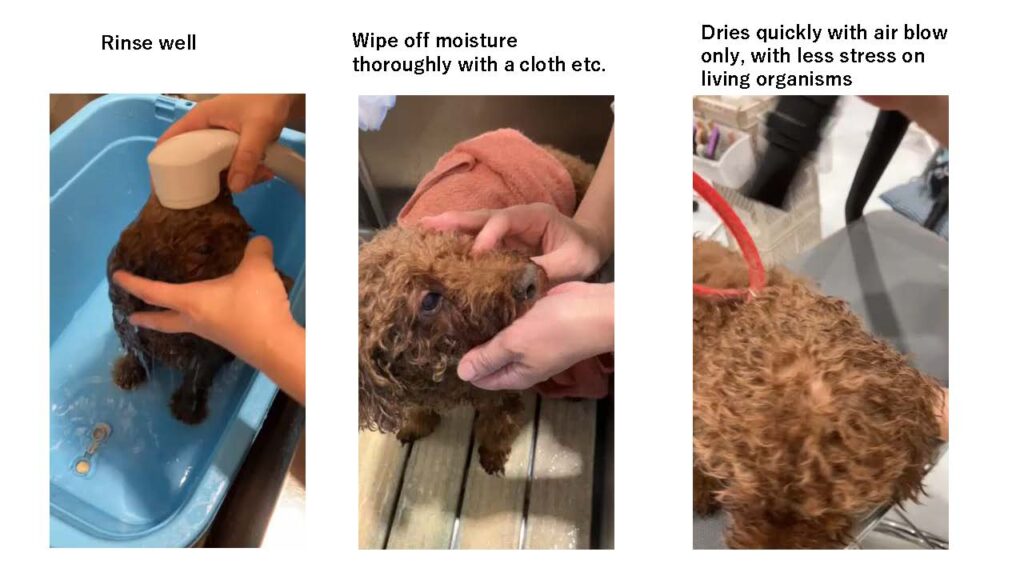 Rinse well

Wipe off moisture thoroughly with a cloth etc.

Dries quickly with air blow only, with less stress on living organisms