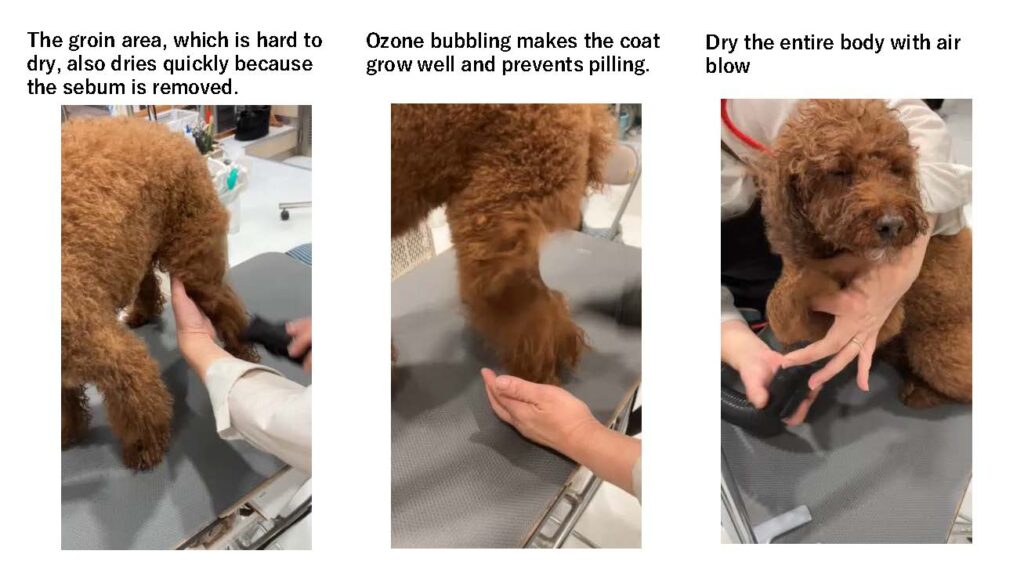 The groin area, which is hard to dry, also dries quickly because the sebum is removed.

Ozone bubbling makes the coat grow well and prevents pilling.

Dry the entire body with air blow