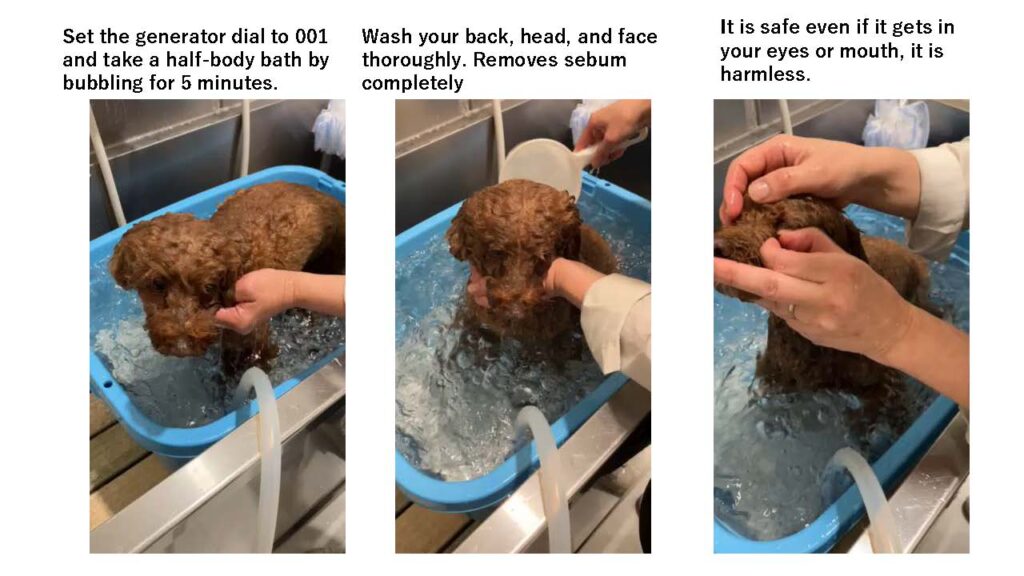 Set the generator dial to 001 and take a half-body bath by bubbling for 5 minutes.

Wash your back, head, and face thoroughly. Removes sebum completely

It is safe even if it gets in your eyes or mouth, it is harmless.